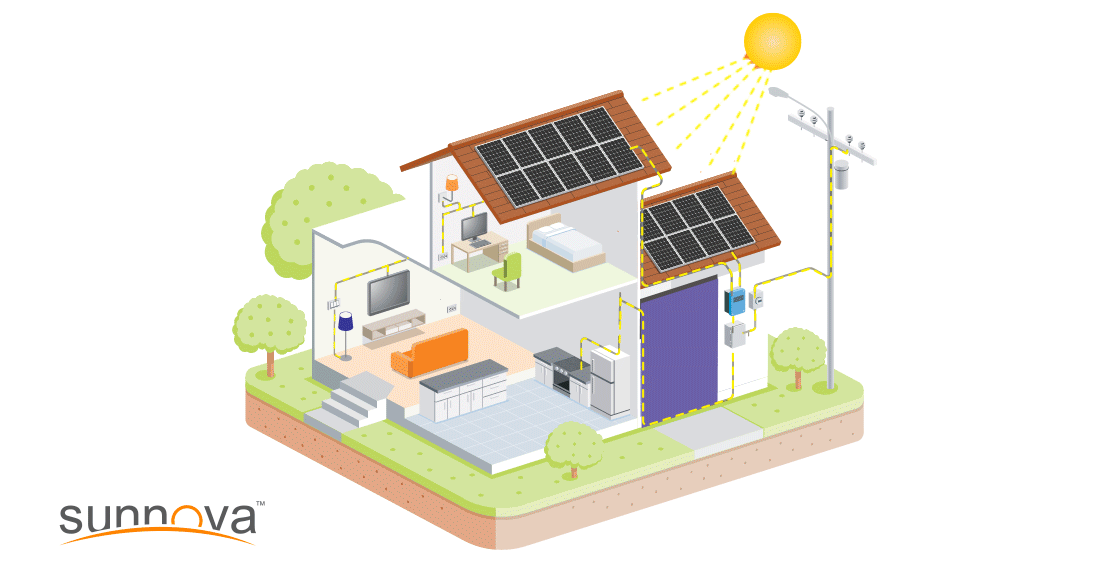 sunnova™